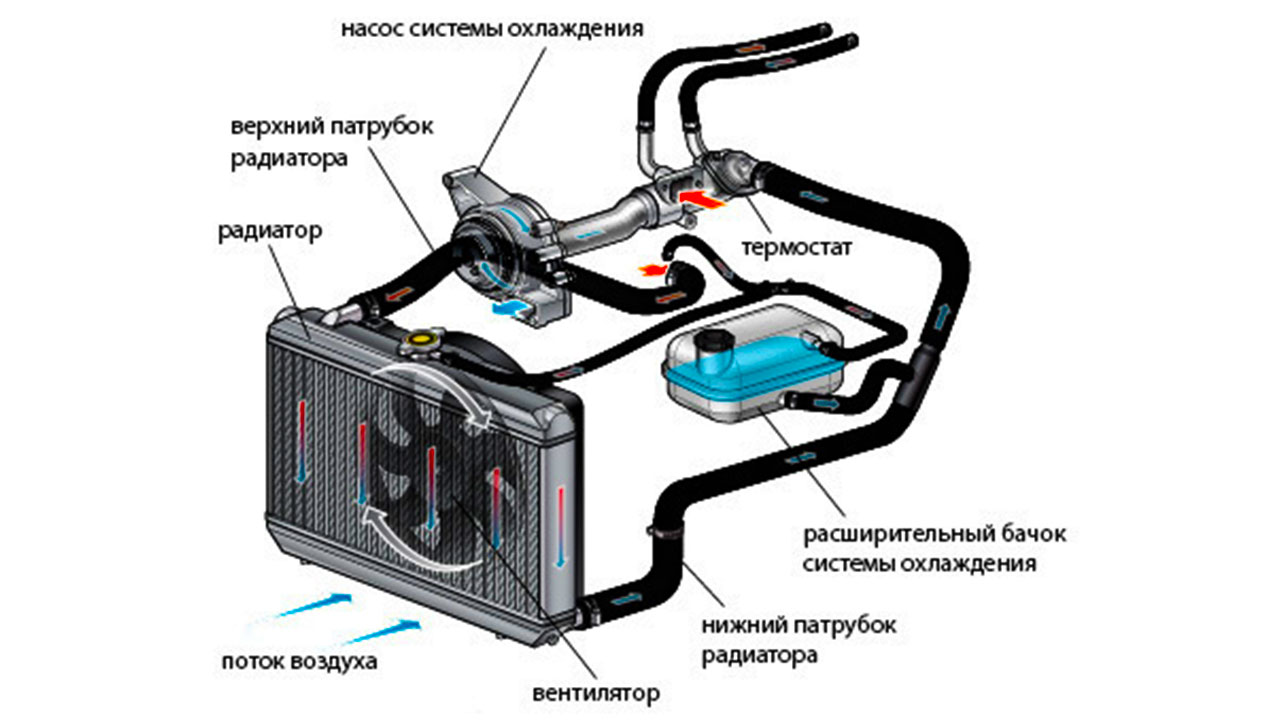 насос системы охлаждения

верхний патрубок радиатора

радиатор

термостат

расширительный бачок системы охлаждения

нижний патрубок радиатора

поток воздуха

вентилятор